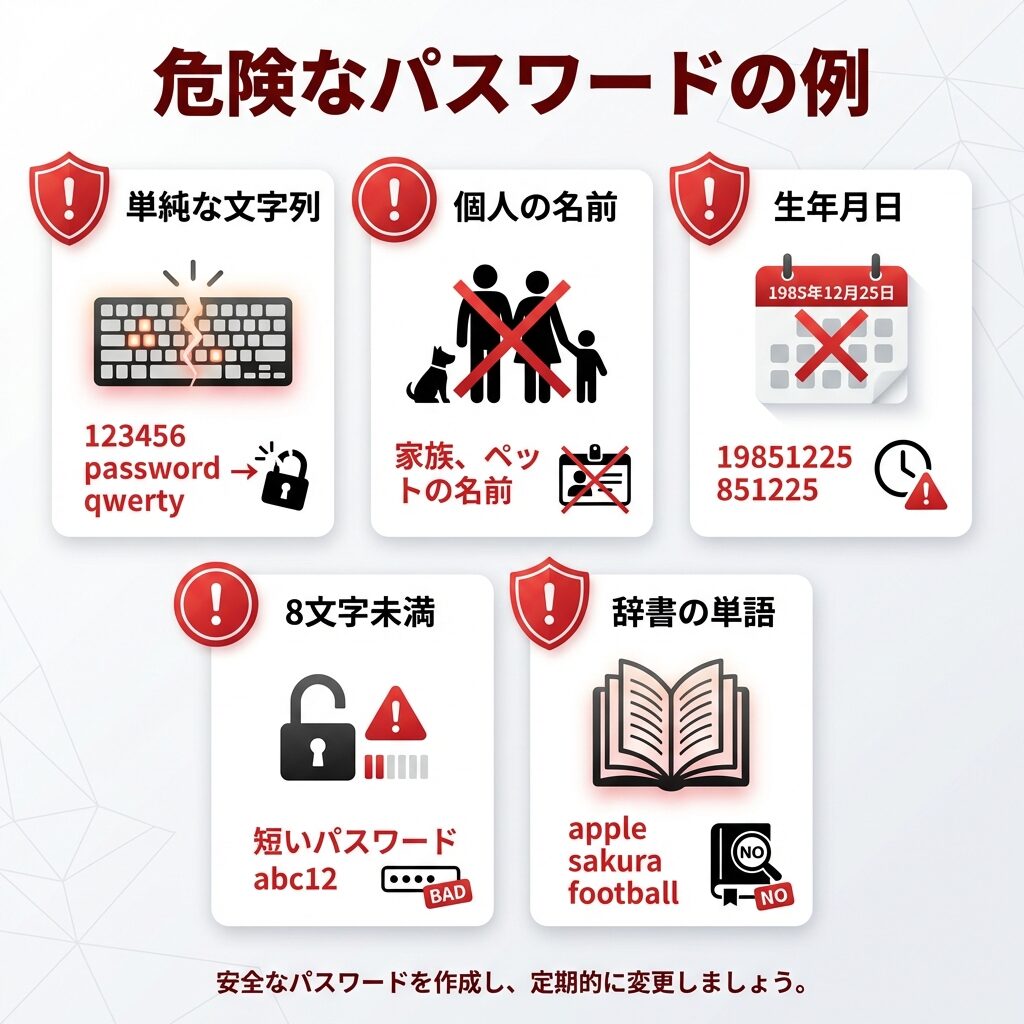 危険なパスワードの例

単純な文字列

123456
password →
qwerty

個人の名前

家族、ペットの名前

生年月日

1985年12月25日

19851225
851225

8文字未満

短いパスワード
abc12

BAD

辞書の単語

apple
sakura
football

NO

NO

安全なパスワードを作成し、定期的に変更しましょう。