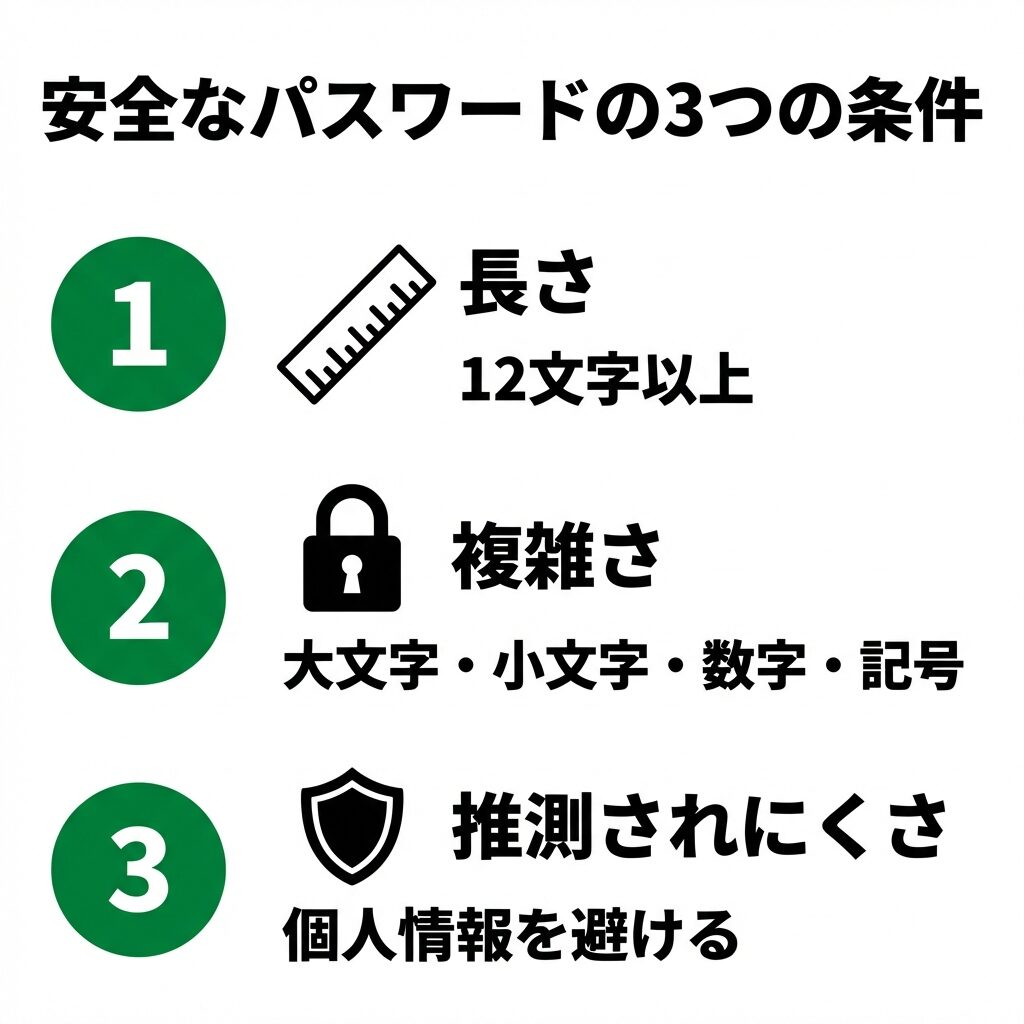 安全なパスワードの3つの条件

1
長さ
12文字以上

2
複雑さ
大文字・小文字・数字・記号

3
推測されにくさ
個人情報を避ける